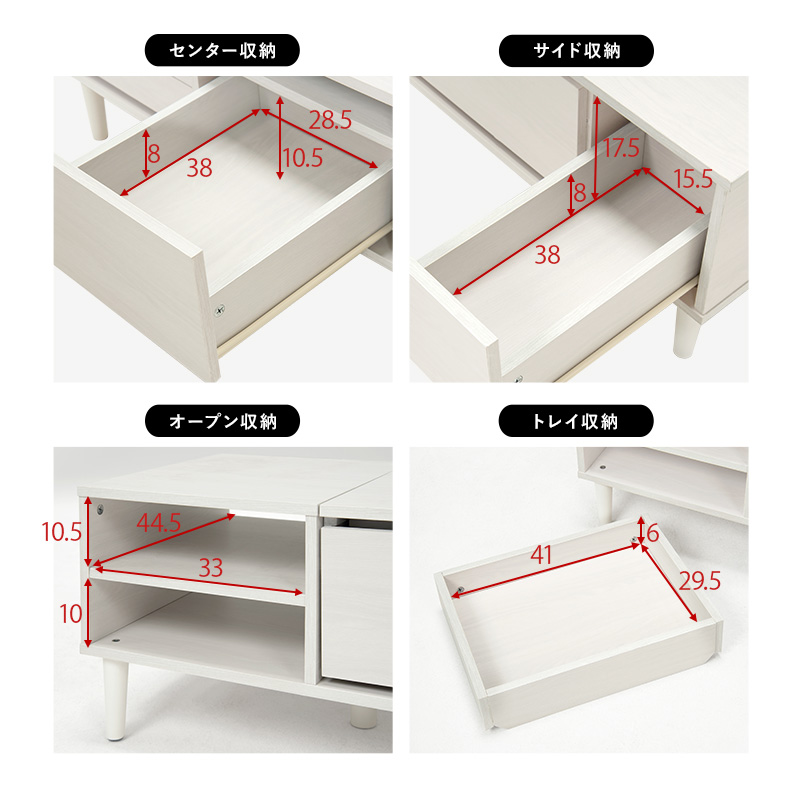 センター収納

28.5
8
38
10.5

サイド収納

17.5
8
15.5
38

オープン収納

10.5
44.5
33
10

トレイ収納

6
41
29.5