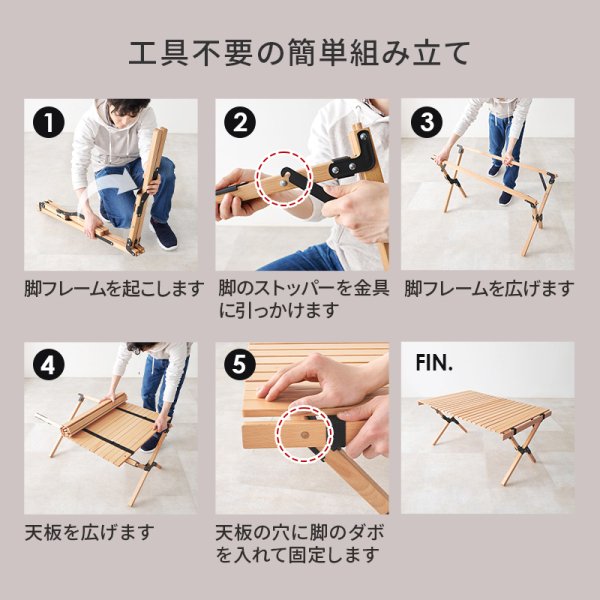 工具不要の簡単組み立て

1

脚フレームを起こします

2

脚のストッパーを金具に引っかけます

3

脚フレームを広げます

4

天板を広げます

5

天板の穴に脚のダボを入れて固定します

FIN.