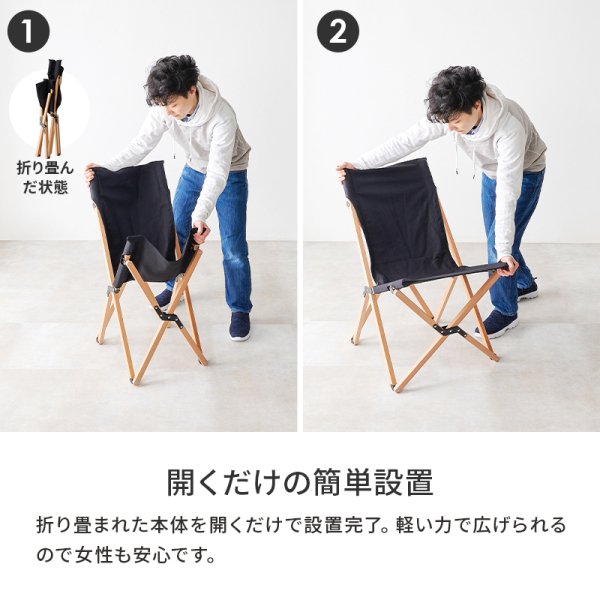 1

折り畳んだ状態

2

開くだけの簡単設置

折り畳まれた本体を開くだけで設置完了。軽い力で広げられるので女性も安心です。