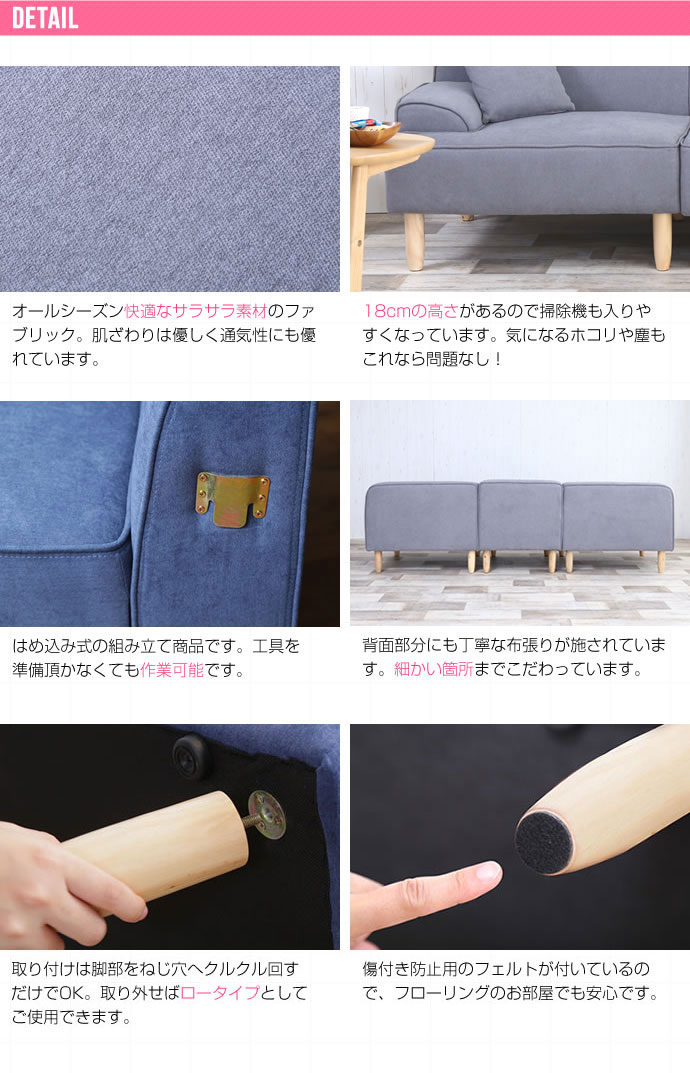 DETAIL

オールシーズン快適なサラサラ素材のファブリック。肌ざわりは優しく通気性にも優れています。

18cmの高さがあるので掃除機も入りやすくなっています。気になるホコリや塵もこれなら問題なし！

はめ込み式の組み立て商品です。工具を準備頂かなくても作業可能です。

背面部分にも丁寧な布張りが施されています。細かい箇所までこだわっています。

取り付けは脚部をねじ穴へクルクル回すだけでOK。取り外せばロータイプとしてご使用できます。

傷付き防止用のフェルトが付いているので、フローリングのお部屋でも安心です。