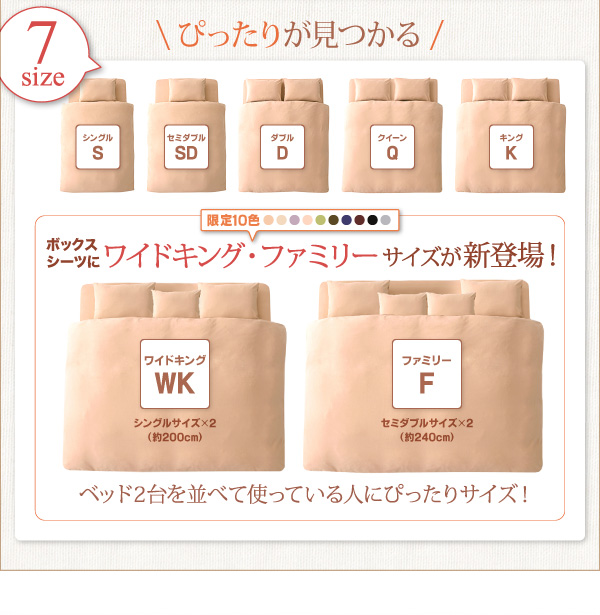 7
size

\ ぴったりが見つかる /

シングル
S

セミダブル
SD

ダブル
D

クイーン
Q

キング
K

限定10色

ボックスシーツに ワイドキング・ファミリー サイズが新登場！

ワイドキング
WK
シングルサイズ×2
(約200cm)

ファミリー
F
セミダブルサイズ×2
(約240cm)

ベッド2台を並べて使っている人にぴったりサイズ！