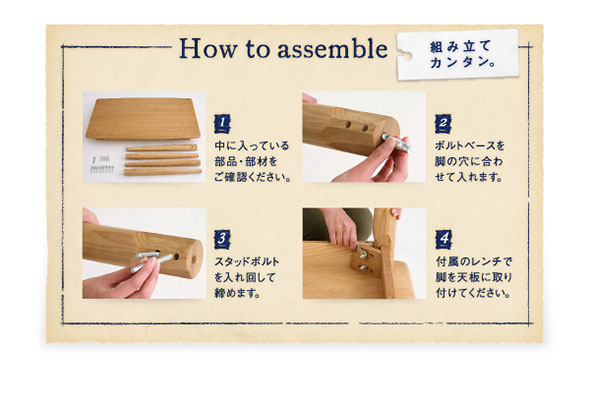 How to assemble

組み立てカンタン。

1
中に入っている部品・部材をご確認ください。

2
ボルトベースを脚の穴に合わせて入れます。

3
スタッドボルトを入れ回して締めます。

4
付属のレンチで脚を天板に取り付けてください。